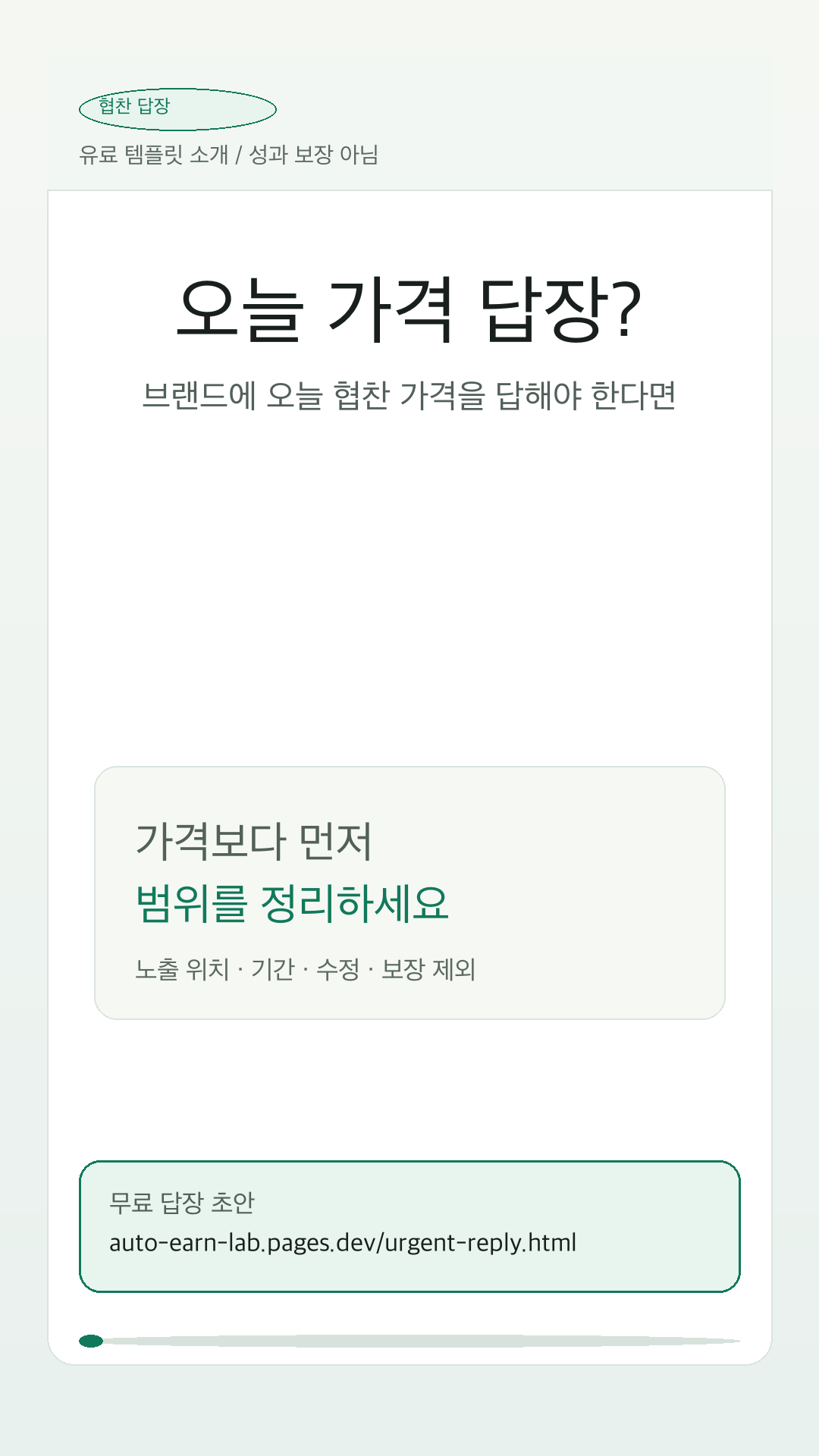 협찬 답장

유료 템플릿 소개 / 성과 보장 아님

오늘 가격 답장?

브랜드에 오늘 협찬 가격을 답해야 한다면

가격보다 먼저
범위를 정리하세요

노출 위치 · 기간 · 수정 · 보장 제외

무료 답장 초안
auto-earn-lab.pages.dev/urgent-reply.html